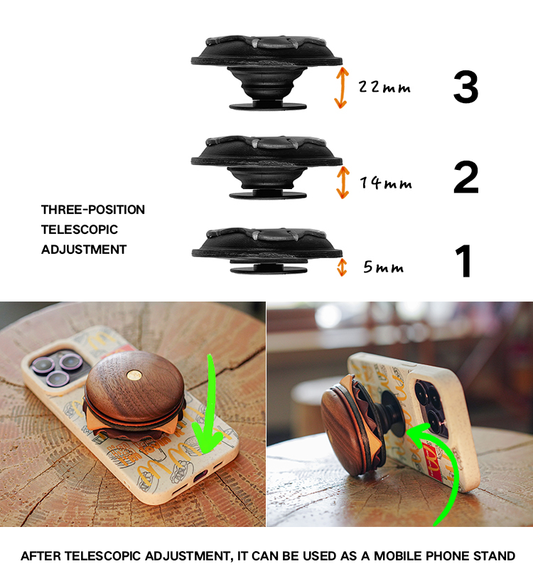 22mm 3

14mm 2

THREE-POSITION TELESCOPIC ADJUSTMENT

5mm 1

AFTER TELESCOPIC ADJUSTMENT, IT CAN BE USED AS A MOBILE PHONE STAND